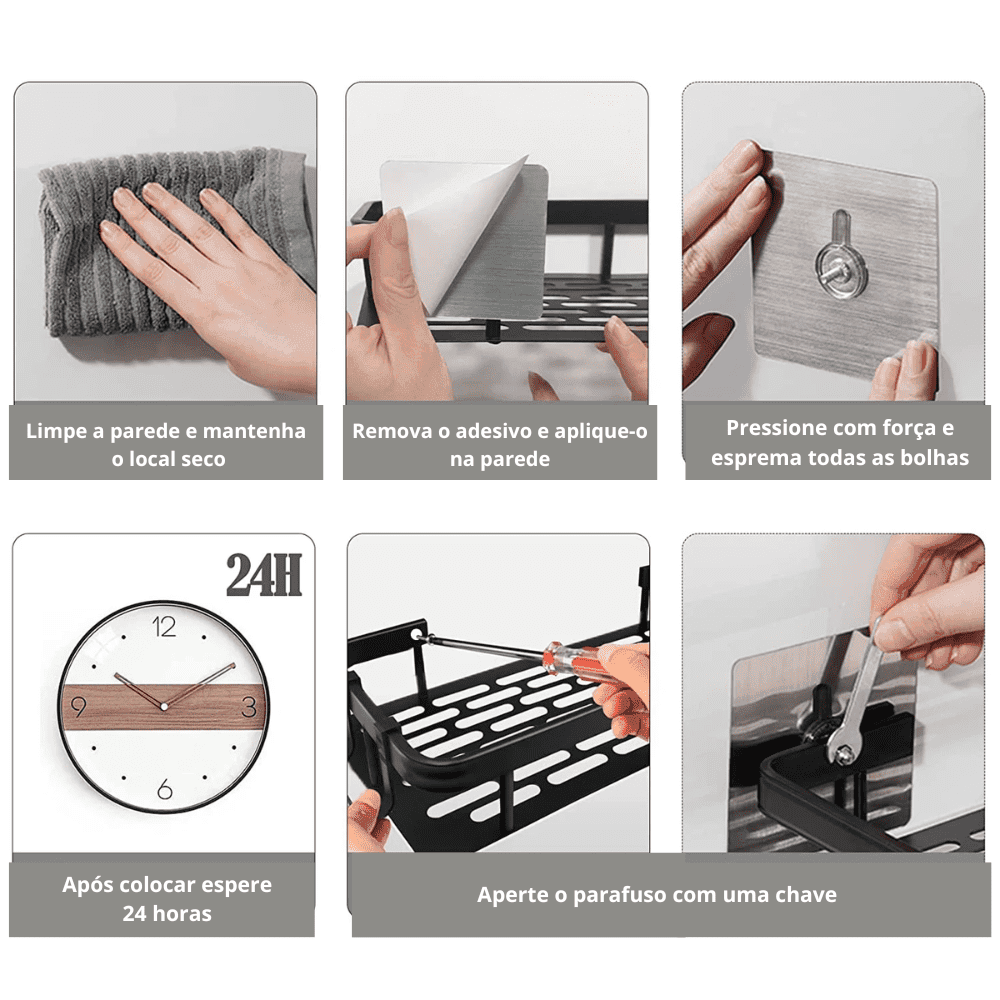 Limpe a parede e mantenha o local seco

Remova o adesivo e aplique-o na parede

Pressione com força e esprema todas as bolhas

24H

12
3
6
9

Após colocar espere 24 horas

Aperte o parafuso com uma chave