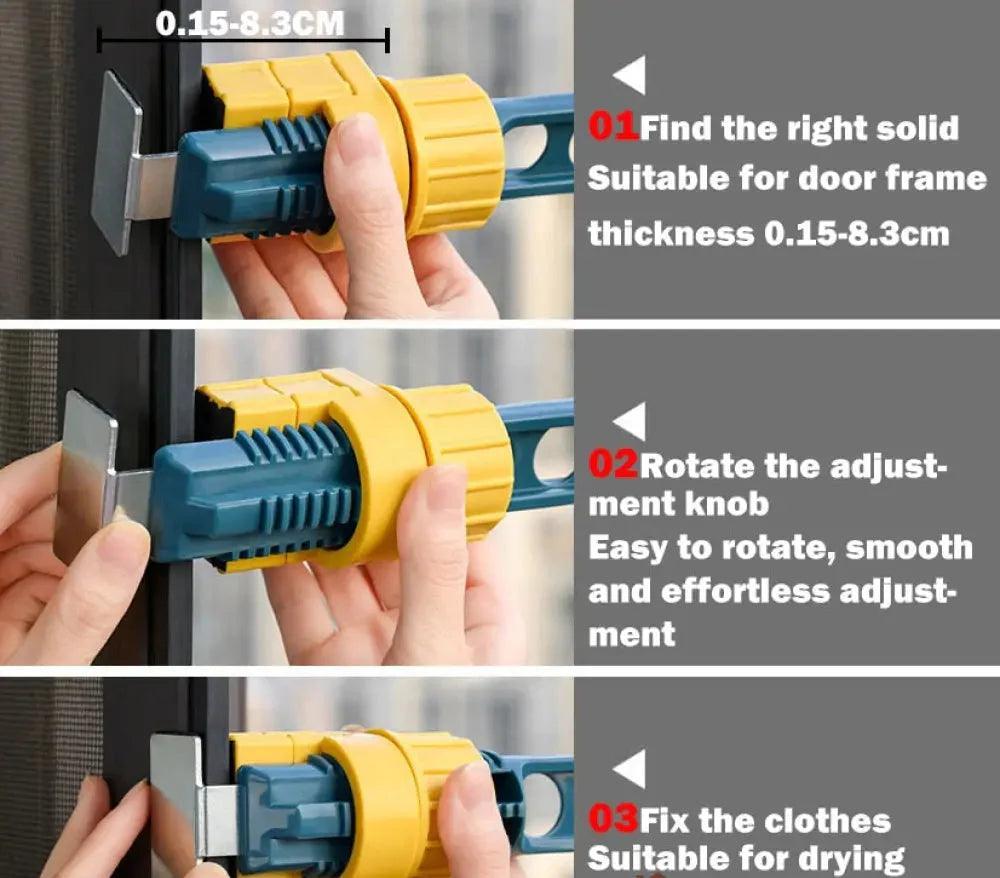 0.15-8.3CM

01Find the right solid
Suitable for door frame
thickness 0.15-8.3cm

02Rotate the adjustment knob
Easy to rotate, smooth and effortless adjustment

03Fix the clothes
Suitable for drying